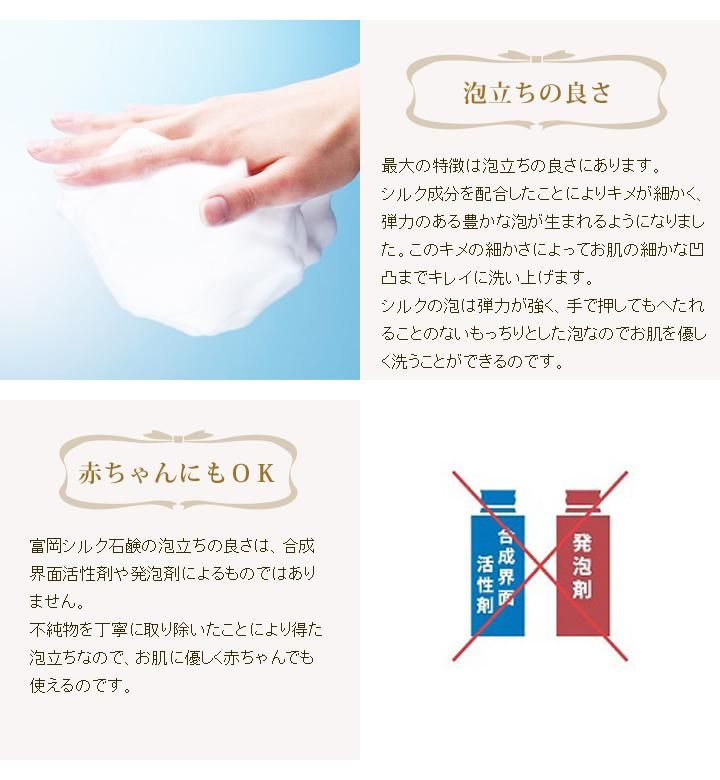 泡立ちの良さ

最大の特徴は泡立ちの良さにあります。
シルク成分を配合したことによりキメが細かく、弾力のある豊かな泡が生まれるようになりました。このキメの細かさによってお肌の細かな凹凸までキレイに洗い上げます。
シルクの泡は弾力が強く、手で押してもへたれることのないもっちりとした泡なのでお肌を優しく洗うことができるのです。

赤ちゃんにもＯＫ

富岡シルク石鹸の泡立ちの良さは、合成界面活性剤や発泡剤によるものではありません。
不純物を丁寧に取り除いたことにより得た泡立ちなので、お肌に優しく赤ちゃんでも使えるのです。

合成界面活性剤

発泡剤