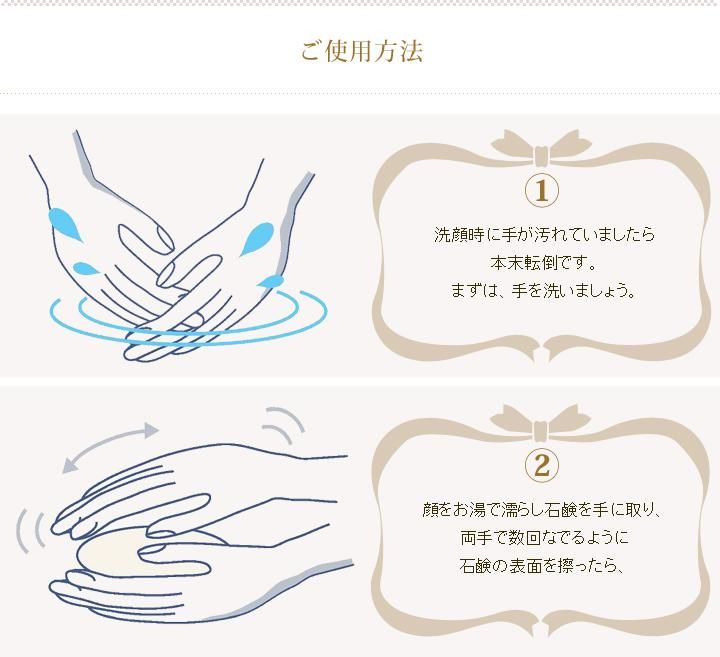 ご使用方法

①

洗顔時に手が汚れていましたら
本末転倒です。
まずは、手を洗いましょう。

②

顔をお湯で濡らし石鹸を手に取り、
両手で数回なでるように
石鹸の表面を擦ったら、