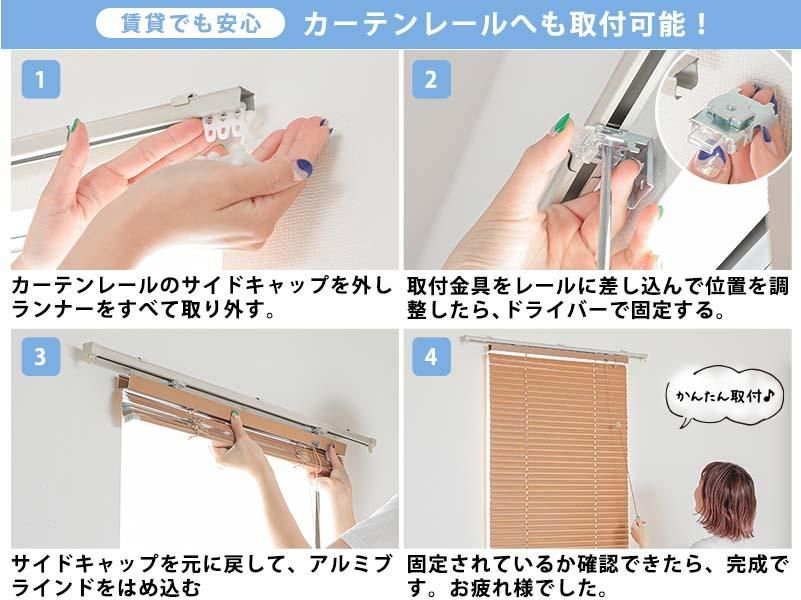 賃貸でも安心 カーテンレールへも取付可能！

1

カーテンレールのサイドキャップを外しランナーをすべて取り外す。

2

取付金具をレールに差し込んで位置を調整したら、ドライバーで固定する。

3

サイドキャップを元に戻して、アルミブラインドをはめ込む

4

かんたん取付♪

固定されているか確認できたら、完成です。お疲れ様でした。