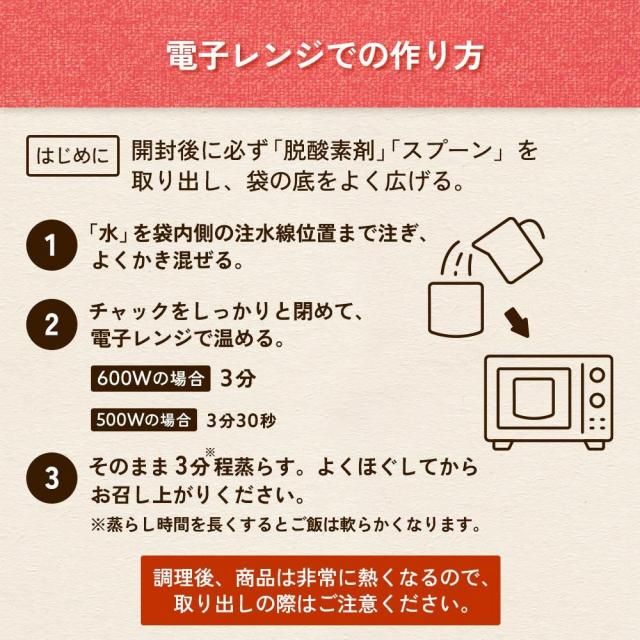 電子レンジでの作り方

はじめに 開封後に必ず「脱酸素剤」「スプーン」を取り出し、袋の底をよく広げる。

1 「水」を袋内側の注水線位置まで注ぎ、よくかき混ぜる。

2 チャックをしっかりと閉めて、電子レンジで温める。

600Wの場合 3分

500Wの場合 3分30秒

3 そのまま3分※程蒸らす。よくほぐしてからお召し上がりください。
※蒸らし時間を長くするとご飯は軟らかくなります。

調理後、商品は非常に熱くなるので、取り出しの際はご注意ください。