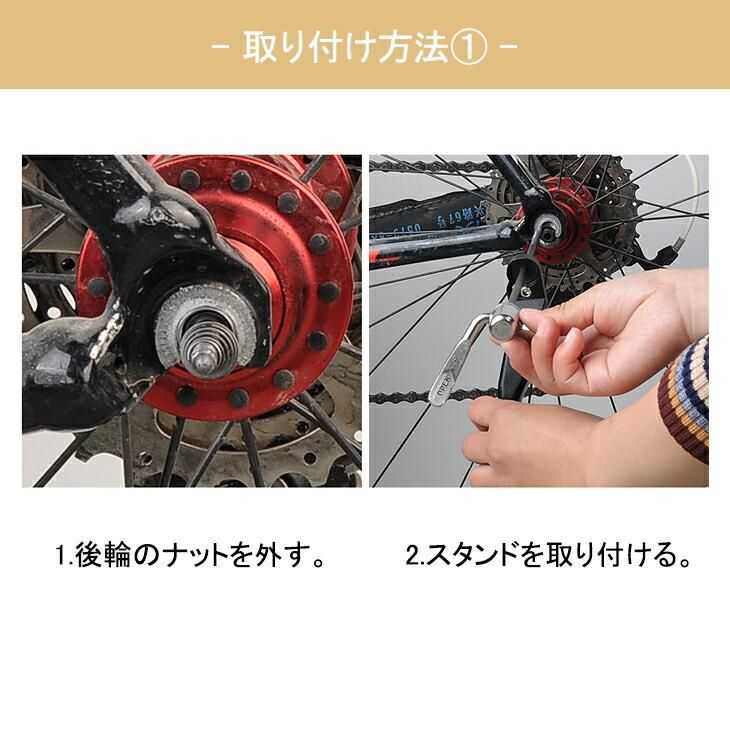 - 取り付け方法① -

OPEN

1.後輪のナットを外す。

2.スタンドを取り付ける。