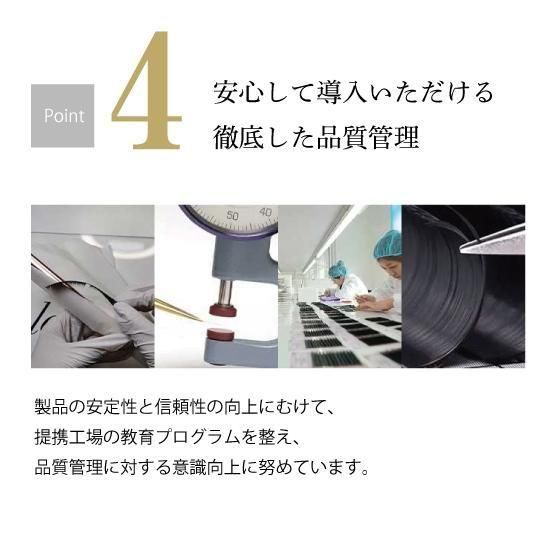 Point 4

安心して導入いただける
徹底した品質管理

50 40

製品の安定性と信頼性の向上にむけて、
提携工場の教育プログラムを整え、
品質管理に対する意識向上に努めています。