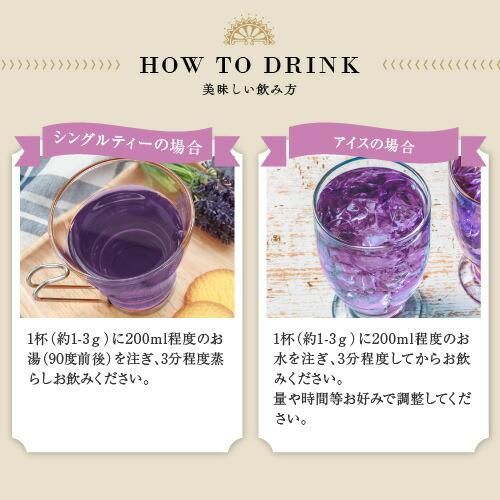 HOW TO DRINK
美味しい飲み方

シングルティーの場合

1杯（約1-3ｇ）に200ml程度のお湯（90度前後）を注ぎ、3分程度蒸らしお飲みください。

アイスの場合

1杯（約1-3ｇ）に200ml程度のお水を注ぎ、3分程度してからお飲みください。
量や時間等お好みで調整してください。