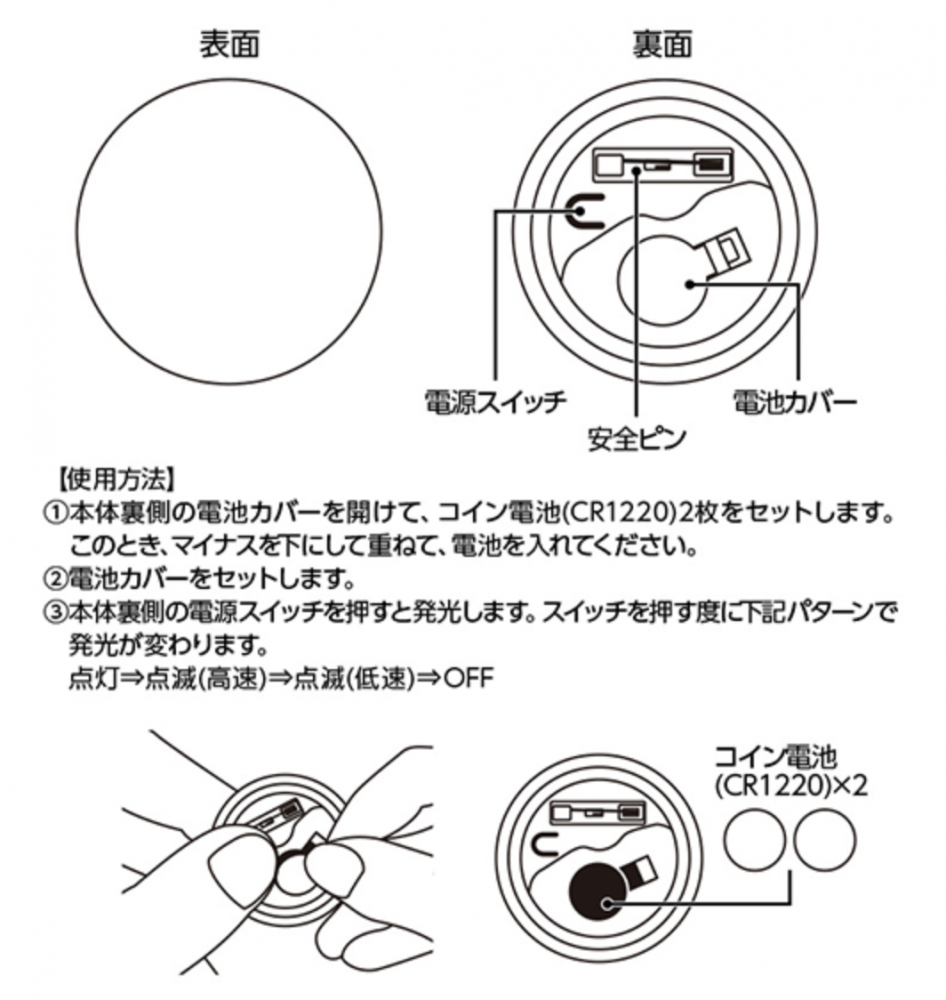 表面

裏面

電源スイッチ

安全ピン

電池カバー

【使用方法】
①本体裏側の電池カバーを開けて、コイン電池(CR1220)2枚をセットします。このとき、マイナスを下にして重ねて、電池を入れてください。
②電池カバーをセットします。
③本体裏側の電源スイッチを押すと発光します。スイッチを押す度に下記パターンで発光が変わります。
点灯⇒点滅(高速)⇒点滅(低速)⇒OFF

コイン電池
(CR1220)×2