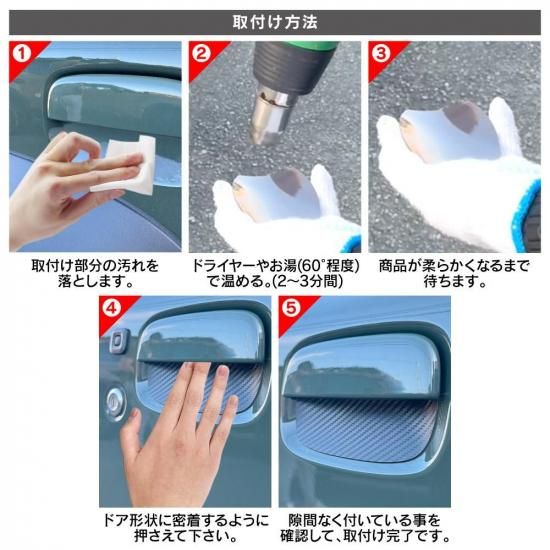 取付け方法

1
取付け部分の汚れを落とします。

2
ドライヤーやお湯(60°程度)で温める。(2～3分間)

3
商品が柔らかくなるまで待ちます。

4
ドア形状に密着するように押さえて下さい。

5
隙間なく付いている事を確認して、取付け完了です。