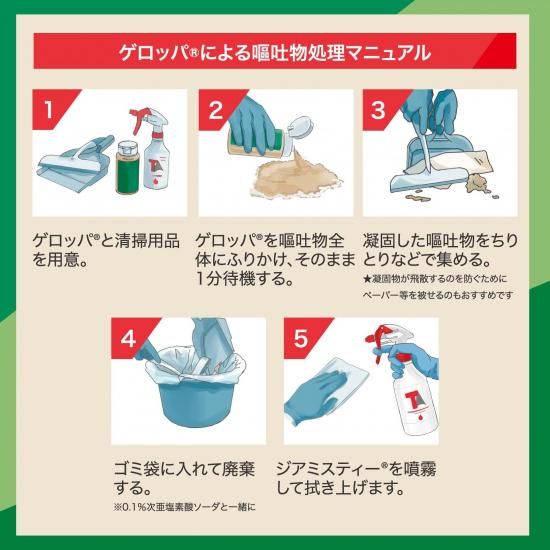 ゲロッパ®による嘔吐物処理マニュアル

1

ゲロッパ®と清掃用品を用意。

2

ゲロッパ®を嘔吐物全体にふりかけ、そのまま1分待機する。

3

凝固した嘔吐物をちりとりなどで集める。
★凝固物が飛散するのを防ぐためにペーパー等を被せるのもおすすめです

4

ゴミ袋に入れて廃棄する。
※0.1%次亜塩素酸ソーダと一緒に

5

ジアミスティー®を噴霧して拭き上げます。