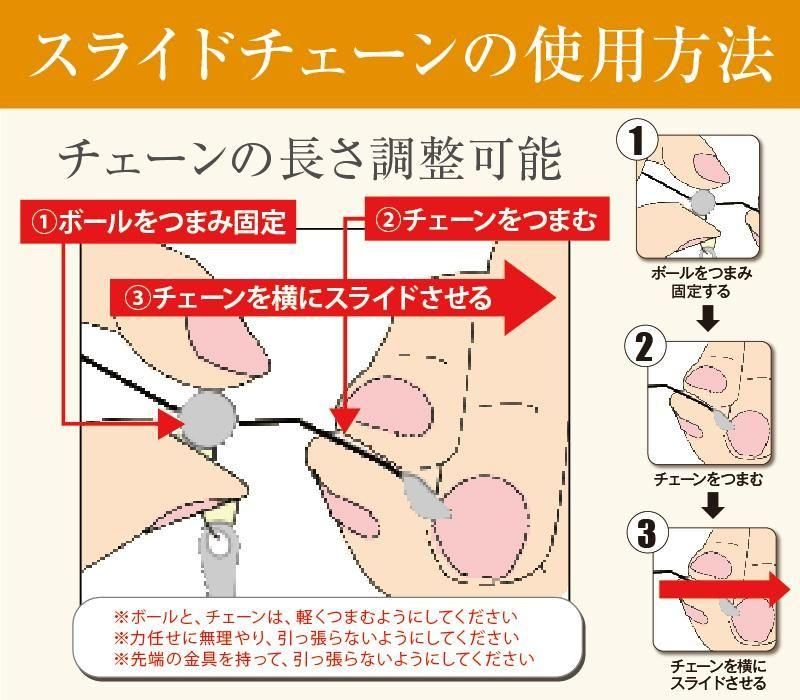 スライドチェーンの使用方法

チェーンの長さ調整可能

①ボールをつまみ固定

②チェーンをつまむ

③チェーンを横にスライドさせる

※ボールと、チェーンは、軽くつまむようにしてください
※力任せに無理やり、引っ張らないようにしてください
※先端の金具を持って、引っ張らないようにしてください

1
ボールをつまみ固定する

2
チェーンをつまむ

3
チェーンを横にスライドさせる