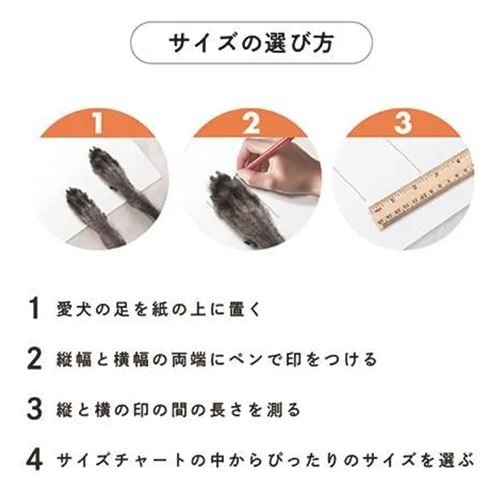 サイズの選び方

1

2

3

1 愛犬の足を紙の上に置く

2 縦幅と横幅の両端にペンで印をつける

3 縦と横の印の間の長さを測る

4 サイズチャートの中からぴったりのサイズを選ぶ