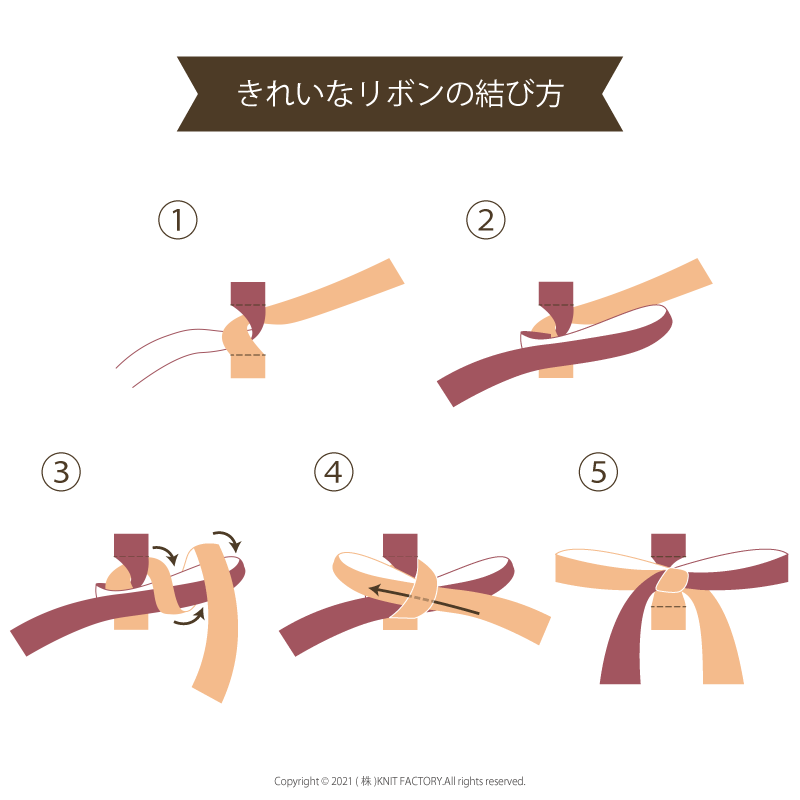 きれいなリボンの結び方

①

②

③

④

⑤

Copyright © 2021 ( 株 )KNIT FACTORY.All rights reserved.