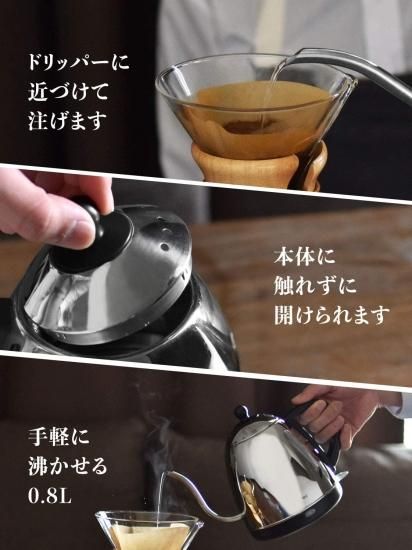 ドリッパーに
近づけて
注げます

本体に
触れずに
開けられます

手軽に
沸かせる
0.8L