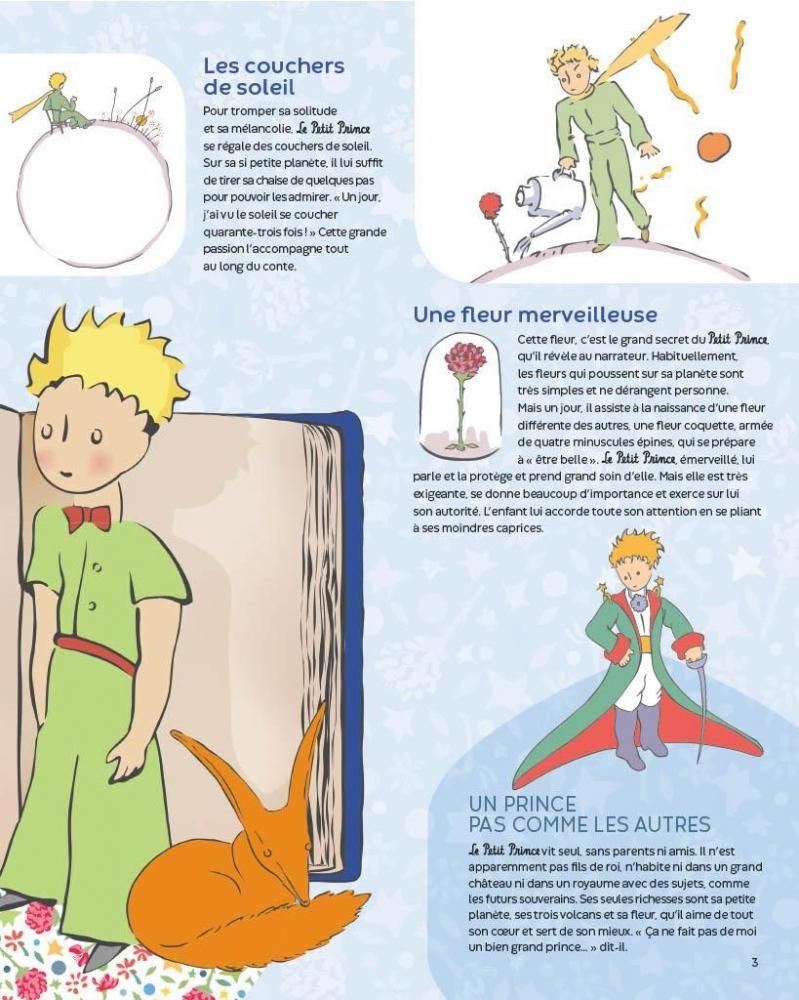 Les couchers de soleil

Pour tromper sa solitude et sa mélancolie, Le Petit Prince se régale des couchers de soleil. Sur sa si petite planète, il lui suffit de tirer sa chaise de quelques pas pour pouvoir les admirer. « Un jour, j'ai vu le soleil se coucher quarante-trois fois ! » Cette grande passion l'accompagne tout au long du conte.

Une fleur merveilleuse

Cette fleur, c'est le grand secret du Petit Prince, qu'il révèle au narrateur. Habituellement, les fleurs qui poussent sur sa planète sont très simples et ne dérangent personne. Mais un jour, il assiste à la naissance d'une fleur différente des autres, une fleur coquette, armée de quatre minuscules épines, qui se prépare à « être belle ». Le Petit Prince, émerveillé, lui parle et la protège et prend grand soin d'elle. Mais elle est très exigeante, se donne beaucoup d'importance et exerce sur lui son autorité. L'enfant lui accorde toute son attention en se pliant à ses moindres caprices.

UN PRINCE PAS COMME LES AUTRES

Le Petit Prince vit seul, sans parents ni amis. Il n'est apparemment pas fils de roi, n'habite ni dans un grand château ni dans un royaume avec des sujets, comme les futurs souverains. Ses seules richesses sont sa petite planète, ses trois volcans et sa fleur, qu'il aime de tout son cœur et sert de son mieux. « Ça ne fait pas de moi un bien grand prince... » dit-il.

3