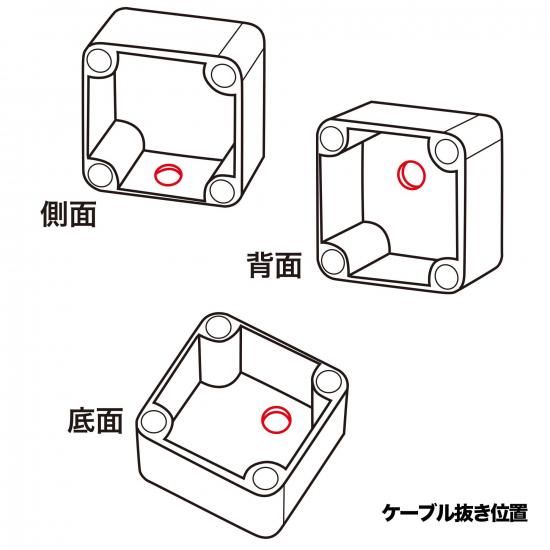 側面

背面

底面

ケーブル抜き位置