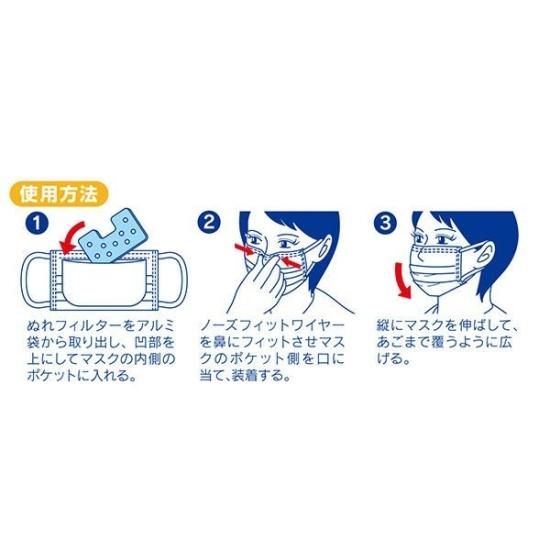 使用方法

1

ぬれフィルターをアルミ袋から取り出し、凹部を上にしてマスクの内側のポケットに入れる。

2

ノーズフィットワイヤーを鼻にフィットさせマスクのポケット側を口に当て、装着する。

3

縦にマスクを伸ばして、あごまで覆うように広げる。