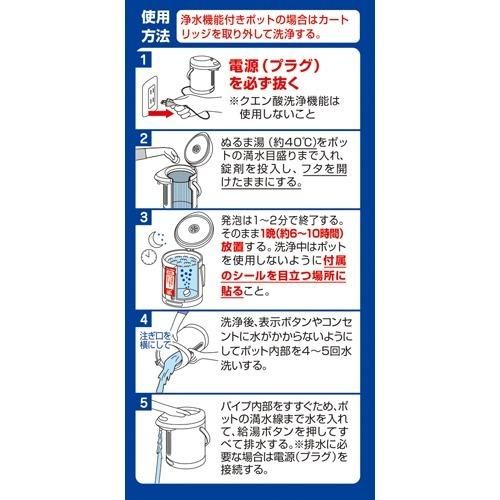 使用方法

浄水機能付きポットの場合はカートリッジを取り外して洗浄する。

1

電源(プラグ)を必ず抜く

※クエン酸洗浄機能は使用しないこと

2

ぬるま湯(約40℃)をポットの満水目盛りまで入れ、錠剤を投入し、フタを開けたままにする。

3

発泡は1~2分で終了する。そのまま1晩(約6~10時間)放置する。洗浄中はポットを使用しないように付属のシールを目立つ場所に貼ること。

4

注ぎ口を横にして

洗浄後、表示ボタンやコンセントに水がかからないようにしてポット内部を4~5回水洗いする。

5

パイプ内部をすすぐため、ポットの満水線まで水を入れて、給湯ボタンを押してすべて排水する。※排水に必要な場合は電源(プラグ)を接続する。