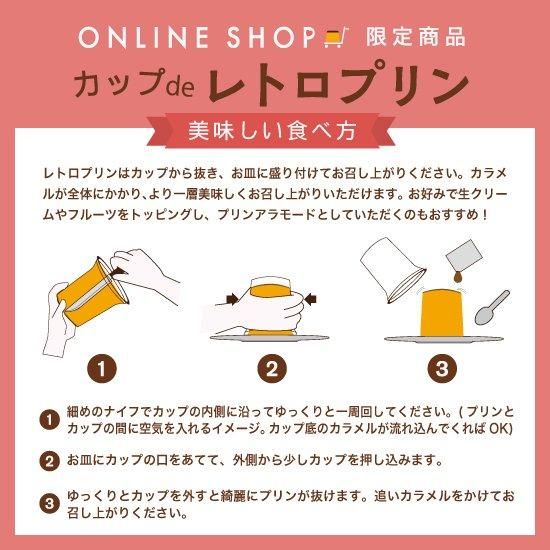 ONLINE SHOP 限定商品

カップde レトロプリン

美味しい食べ方

レトロプリンはカップから抜き、お皿に盛り付けてお召し上がりください。カラメルが全体にかかり､より一層美味しくお召し上がりいただけます。お好みで生クリームやフルーツをトッピングし、プリンアラモードとしていただくのもおすすめ！

1

2

3

1 細めのナイフでカップの内側に沿ってゆっくりと一周回してください。( プリンとカップの間に空気を入れるイメージ。カップ底のカラメルが流れ込んでくれば OK)

2 お皿にカップの口をあてて、外側から少しカップを押し込みます。

3 ゆっくりとカップを外すと綺麗にプリンが抜けます。追いカラメルをかけてお召し上がりください。