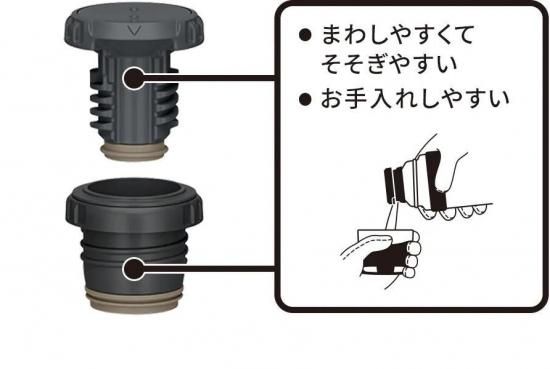 ● まわしやすくて
そそぎやすい
● お手入れしやすい