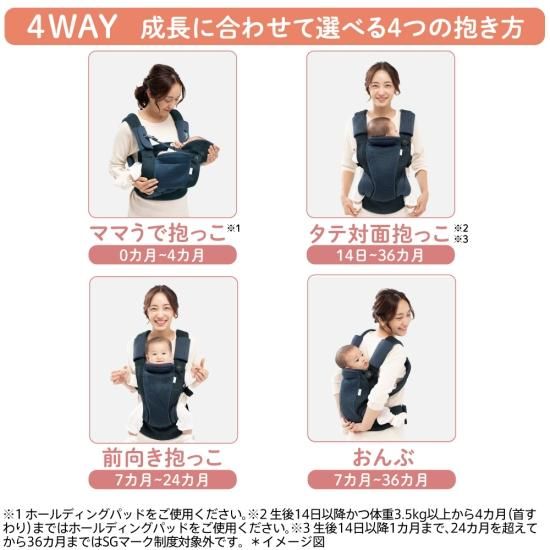 4WAY　成長に合わせて選べる4つの抱き方

ママうで抱っこ※1
0カ月~4カ月

タテ対面抱っこ※2 ※3
14日~36カ月

前向き抱っこ
7カ月~24カ月

おんぶ
7カ月~36カ月

※1 ホールディングパッドをご使用ください。※2 生後14日以降かつ体重3.5kg以上から4カ月（首すわり）まではホールディングパッドをご使用ください。※3 生後14日以降1カ月まで、24カ月を超えてから36カ月まではSGマーク制度対象外です。 ＊イメージ図