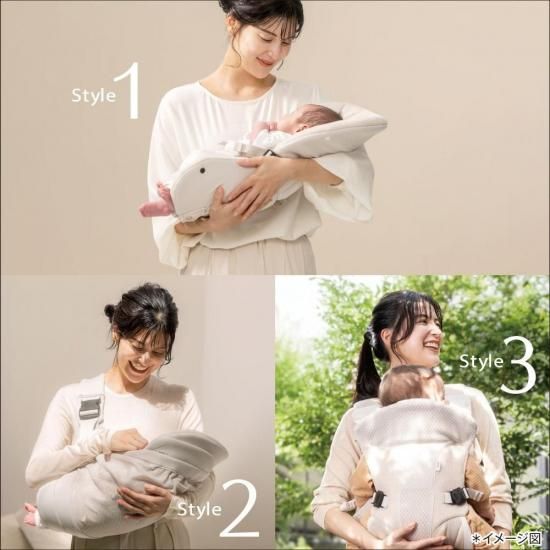 Style 1

Style 2

Style 3

*イメージ図