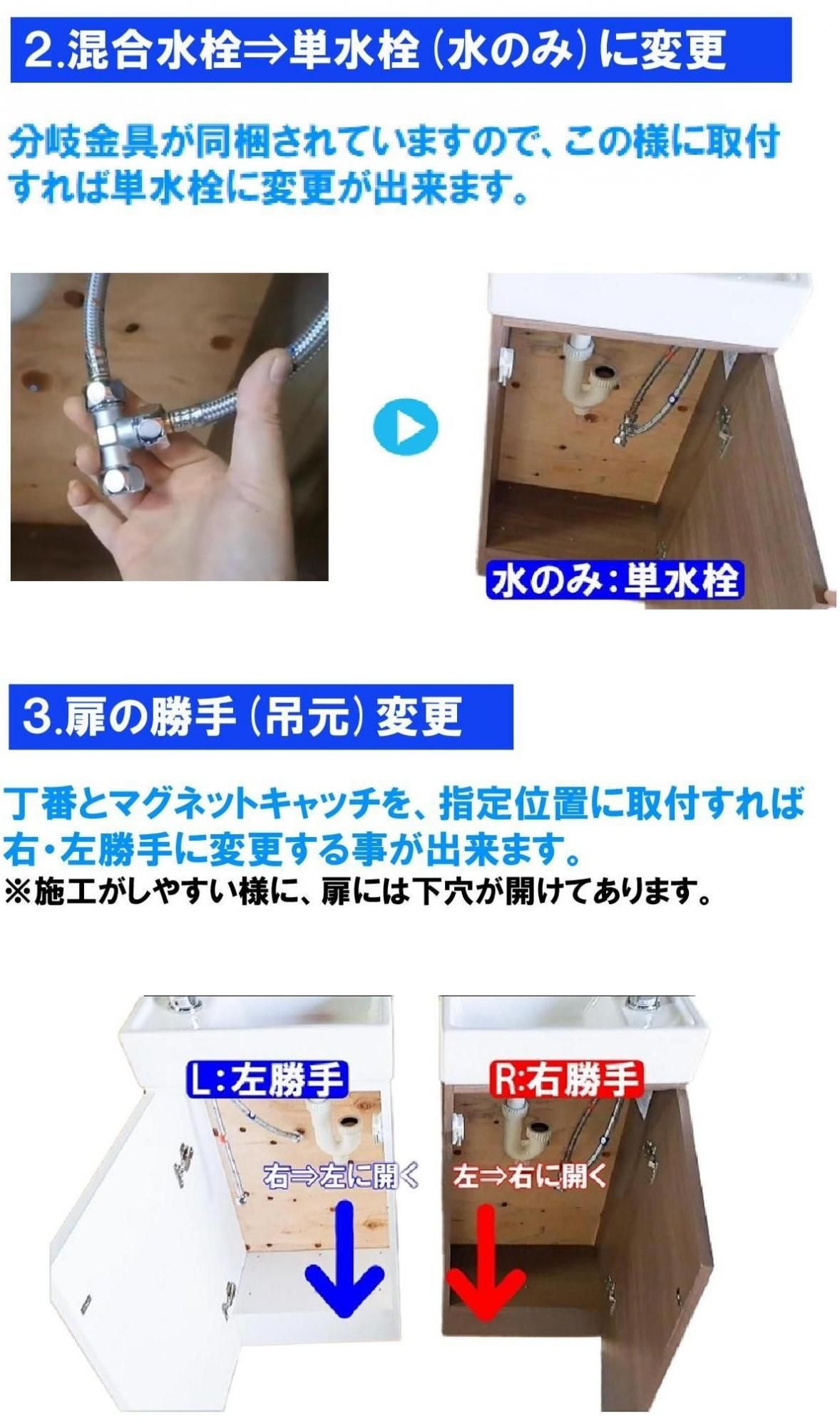 2.混合水栓⇒単水栓（水のみ）に変更

分岐金具が同梱されていますので、この様に取付すれば単水栓に変更が出来ます。

水のみ：単水栓

3.扉の勝手（吊元）変更

丁番とマグネットキャッチを、指定位置に取付すれば右・左勝手に変更する事が出来ます。
※施工がしやすい様に、扉には下穴が開けてあります。

L：左勝手

右⇒左に開く

R：右勝手

左⇒右に開く