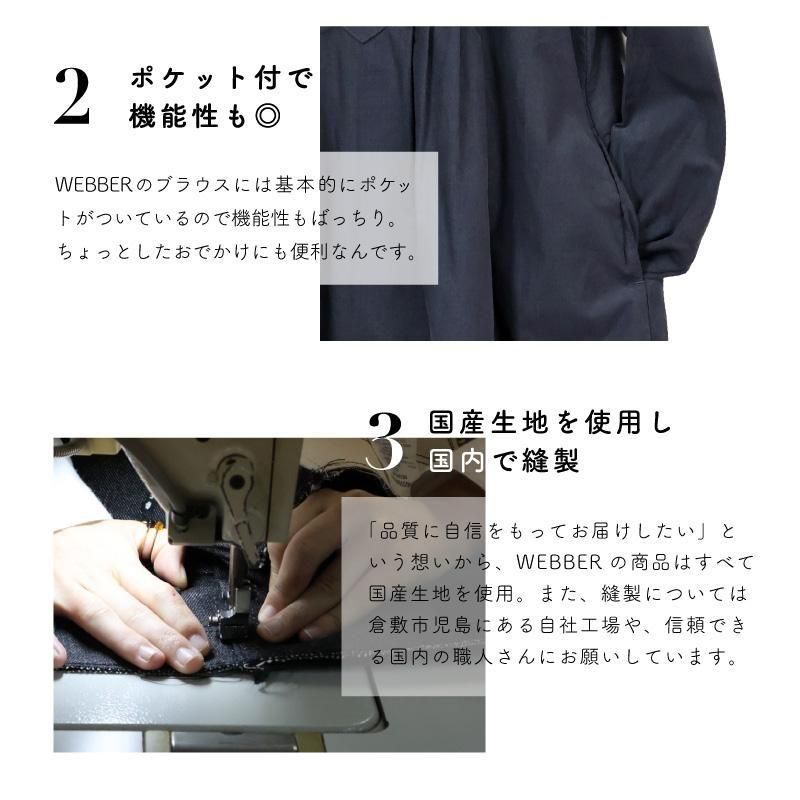 2 ポケット付で
機能性も◎

WEBBERのブラウスには基本的にポケットがついているので機能性もばっちり。
ちょっとしたおでかけにも便利なんです。

3 国産生地を使用し
国内で縫製

「品質に自信をもってお届けしたい」という想いから、WEBBER の商品はすべて国産生地を使用。また、縫製については倉敷市児島にある自社工場や、信頼できる国内の職人さんにお願いしています。