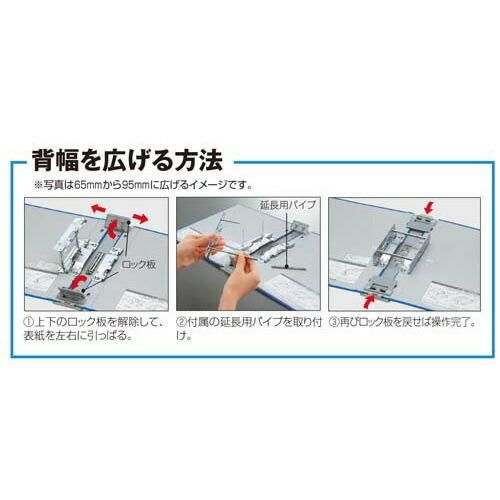 背幅を広げる方法

※写真は65mmから95mmに広げるイメージです。

ロック板

延長用パイプ

①上下のロック板を解除して、表紙を左右に引っぱる。

②付属の延長用パイプを取り付け。

③再びロック板を戻せば操作完了。