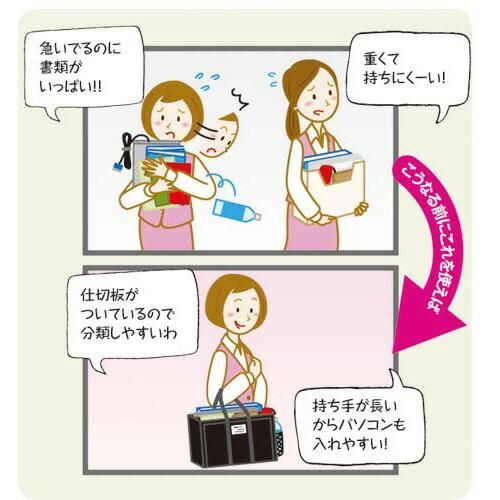 急いでるのに書類がいっぱい!!

重くて持ちにくーい!

こうなる前にこれを使えば

仕切板がついているので分類しやすいわ

持ち手が長いからパソコンも入れやすい!