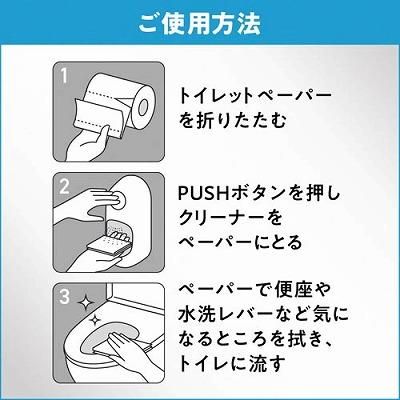 ご使用方法

1

トイレットペーパーを折りたたむ

2

PUSHボタンを押しクリーナーをペーパーにとる

3

ペーパーで便座や水洗レバーなど気になるところを拭き、トイレに流す