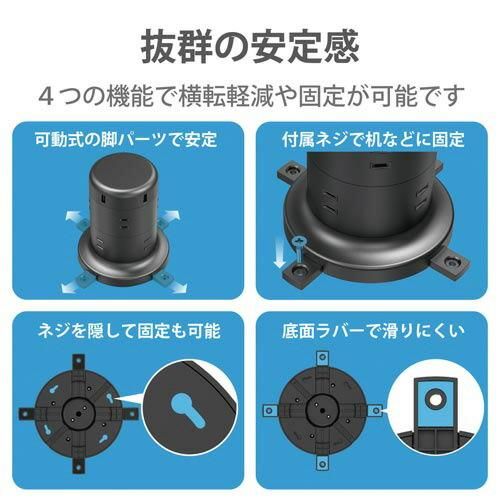 抜群の安定感

４つの機能で横転軽減や固定が可能です

可動式の脚パーツで安定

付属ネジで机などに固定

ネジを隠して固定も可能

底面ラバーで滑りにくい