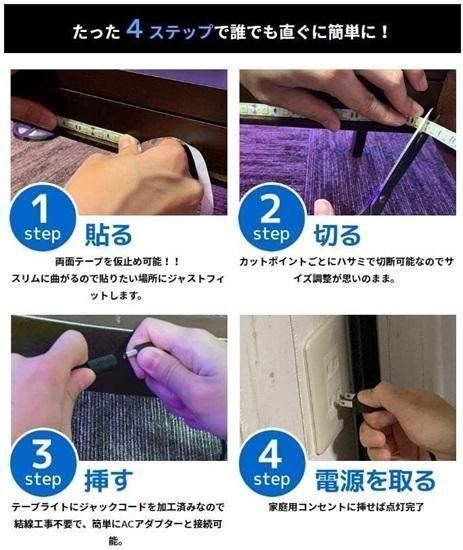 たった 4 ステップで誰でも直ぐに簡単に！

1
step
貼る

両面テープを仮止め可能！！
スリムに曲がるので貼りたい場所にジャストフィットします。

2
step
切る

カットポイントごとにハサミで切断可能なのでサイズ調整が思いのまま。

3
step
挿す

テープライトにジャックコードを加工済みなので結線工事不要で、簡単にACアダプターと接続可能。

4
step
電源を取る

家庭用コンセントに挿せば点灯完了