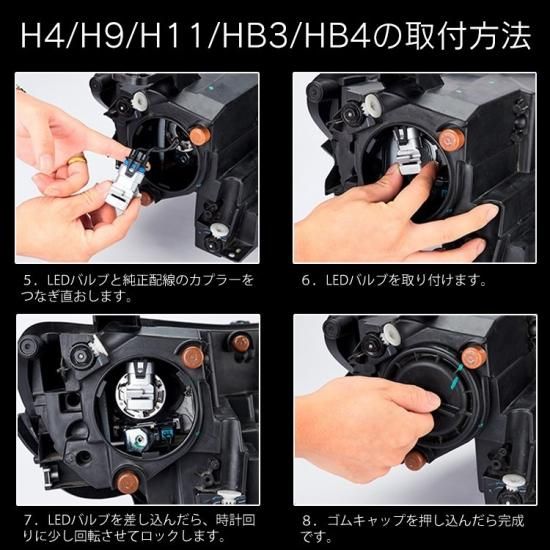 H4/H9/H11/HB3/HB4の取付方法

5．LEDバルブと純正配線のカプラーをつなぎ直おします。

6．LEDバルブを取り付けます。

7．LEDバルブを差し込んだら、時計回りに少し回転させてロックします。

8．ゴムキャップを押し込んだら完成です。