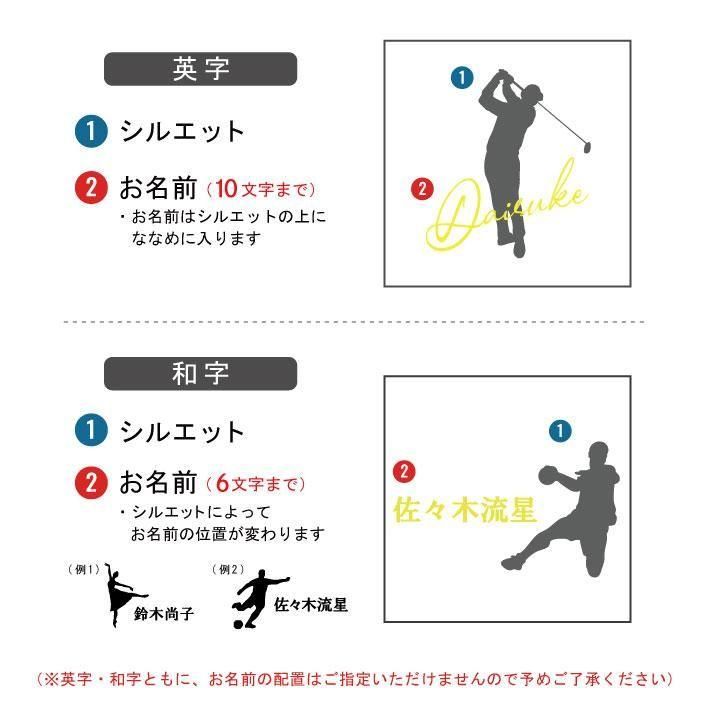 英字

1 シルエット

2 お名前（10文字まで）
・お名前はシルエットの上にななめに入ります

1

2 Daisuke

和字

1 シルエット

2 お名前（6文字まで）
・シルエットによってお名前の位置が変わります

（例1） 鈴木尚子

（例2） 佐々木流星

1

2 佐々木流星

（※英字・和字ともに、お名前の配置はご指定いただけませんので予めご了承ください）