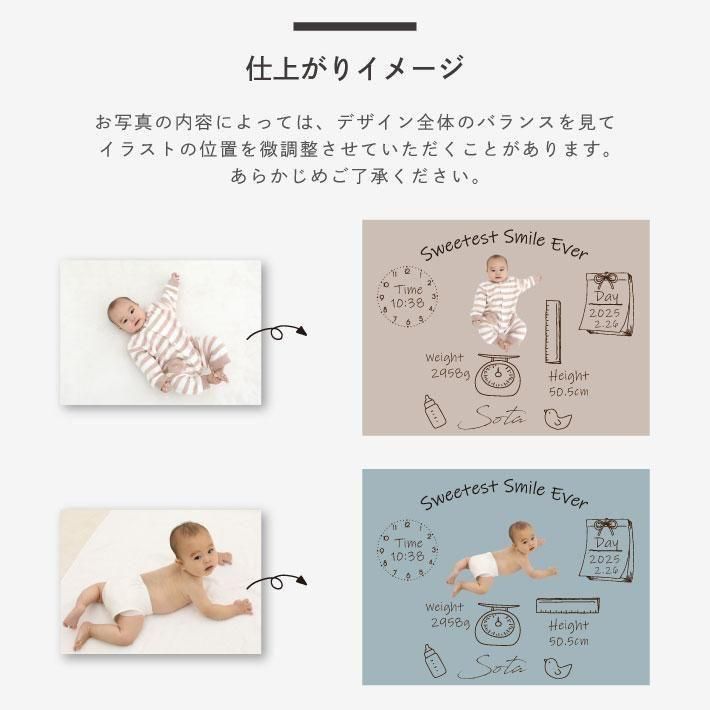 仕上がりイメージ

お写真の内容によっては、デザイン全体のバランスを見てイラストの位置を微調整させていただくことがあります。あらかじめご了承ください。

Sweetest Smile Ever
Time
10:38
Day
2025
2.26
Weight
2958g
Height
50.5cm
Sota

Sweetest Smile Ever
Time
10:38
Day
2025
2.26
Weight
2958g
Height
50.5cm
Sota