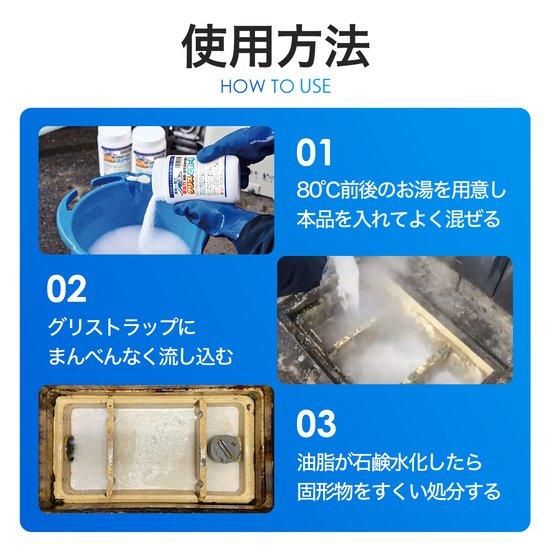 使用方法
HOW TO USE

01
80℃前後のお湯を用意し
本品を入れてよく混ぜる

02
グリストラップに
まんべんなく流し込む

03
油脂が石鹸水化したら
固形物をすくい処分する