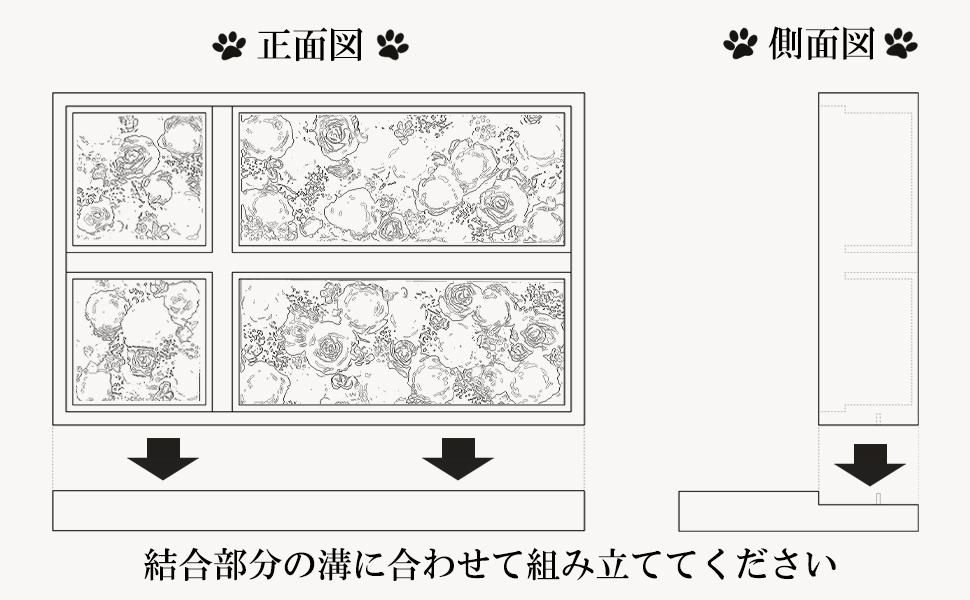 正面図

側面図

結合部分の溝に合わせて組み立ててください