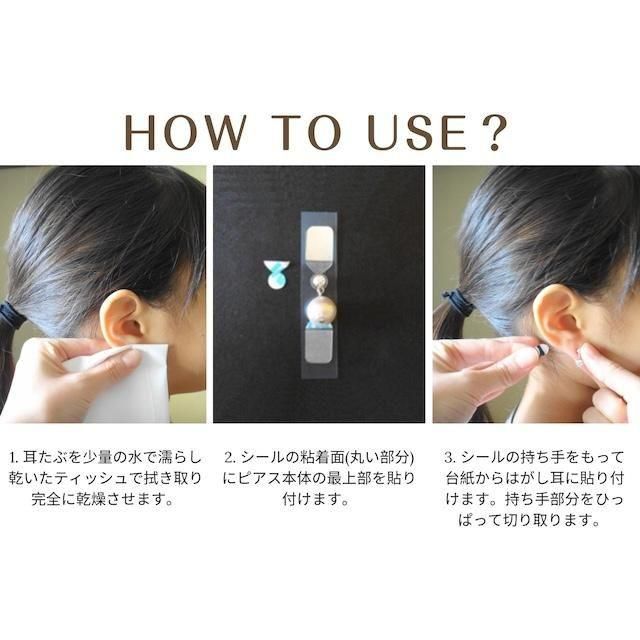 HOW TO USE?

1. 耳たぶを少量の水で濡らし乾いたティッシュで拭き取り完全に乾燥させます。

2. シールの粘着面(丸い部分)にピアス本体の最上部を貼り付けます。

3. シールの持ち手をもって台紙からはがし耳に貼り付けます。持ち手部分をひっぱって切り取ります。