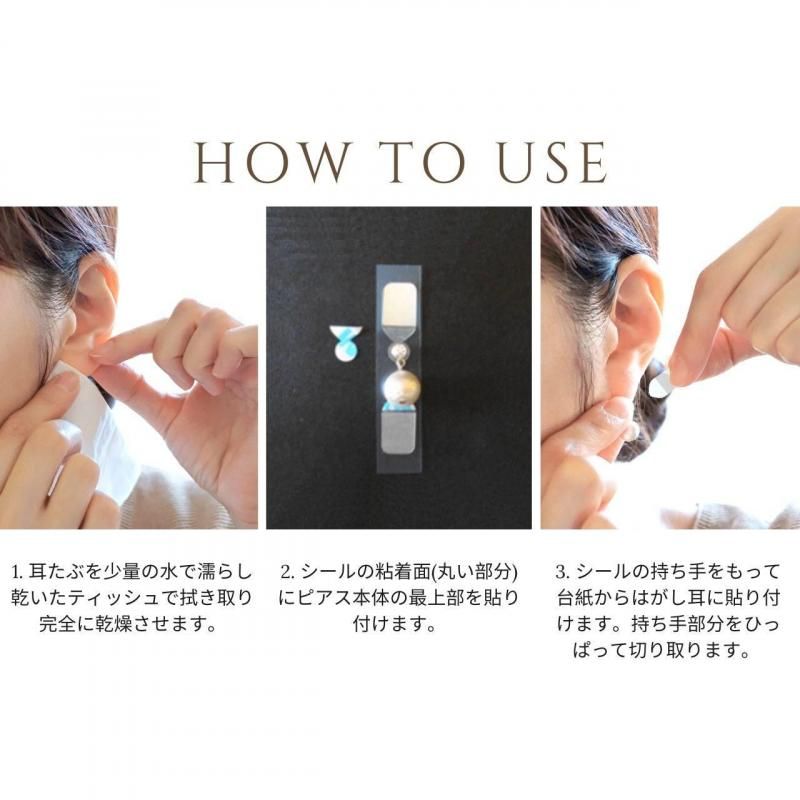 HOW TO USE

1. 耳たぶを少量の水で濡らし乾いたティッシュで拭き取り完全に乾燥させます。

2. シールの粘着面(丸い部分)にピアス本体の最上部を貼り付けます。

3. シールの持ち手をもって台紙からはがし耳に貼り付けます。持ち手部分をひっぱって切り取ります。