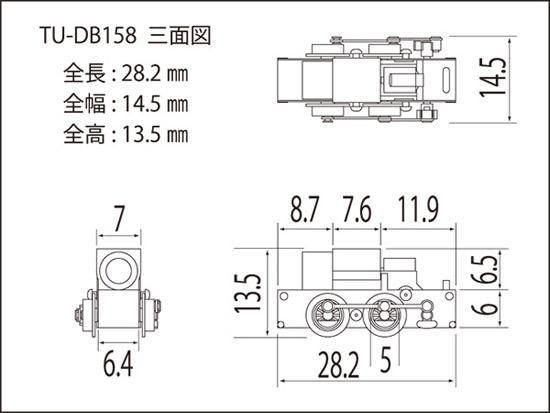 TU-DB158 三面図
全長 : 28.2 ㎜
全幅 : 14.5 ㎜
全高 : 13.5 ㎜

14.5

7

6.4

8.7 7.6 11.9

13.5

6.5

6

28.2

5