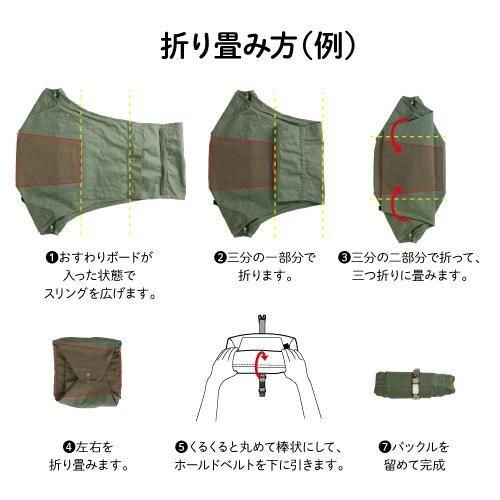 折り畳み方(例)

❶おすわりボードが入った状態でスリングを広げます。

❷三分の一部分で折ります。

❸三分の二部分で折って、三つ折りに畳みます。

❹左右を折り畳みます。

❺くるくると丸めて棒状にして、ホールドベルトを下に引きます。

❼バックルを留めて完成