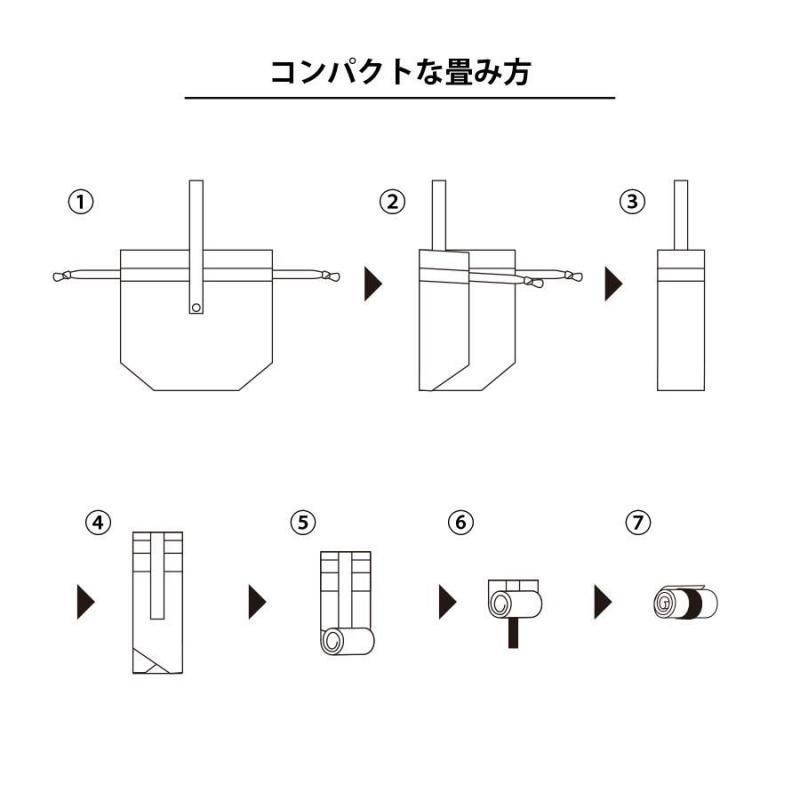 コンパクトな畳み方

①

②

③

④

⑤

⑥

⑦