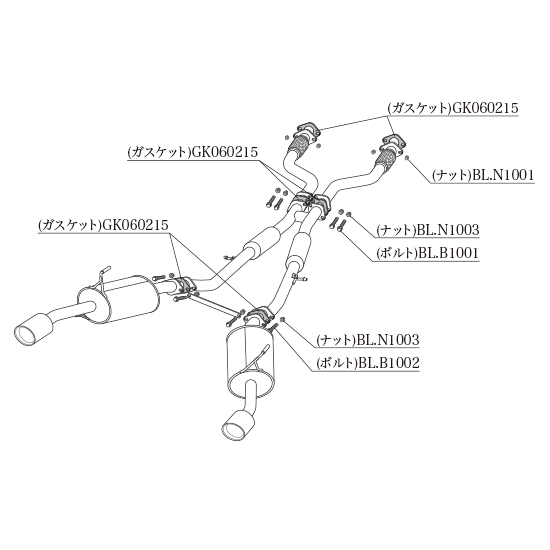 (ガスケット)GK060215

(ガスケット)GK060215

(ナット)BL.N1001

(ガスケット)GK060215

(ナット)BL.N1003

(ボルト)BL.B1001

(ナット)BL.N1003

(ボルト)BL.B1002