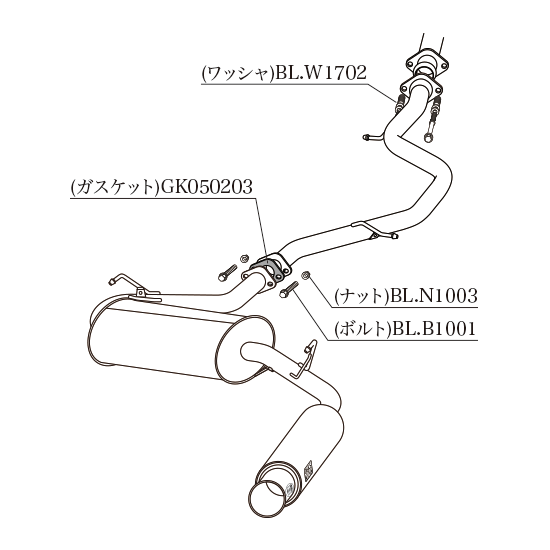 (ワッシャ)BL.W1702

(ガスケット)GK050203

(ナット)BL.N1003

(ボルト)BL.B1001