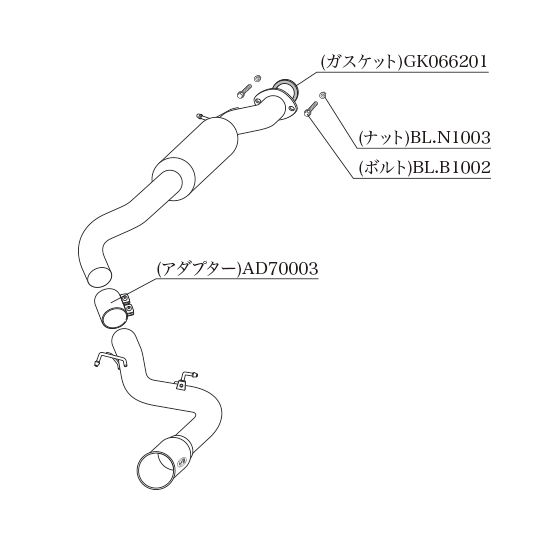 (ガスケット)GK066201

(ナット)BL.N1003

(ボルト)BL.B1002

(アダプター)AD70003