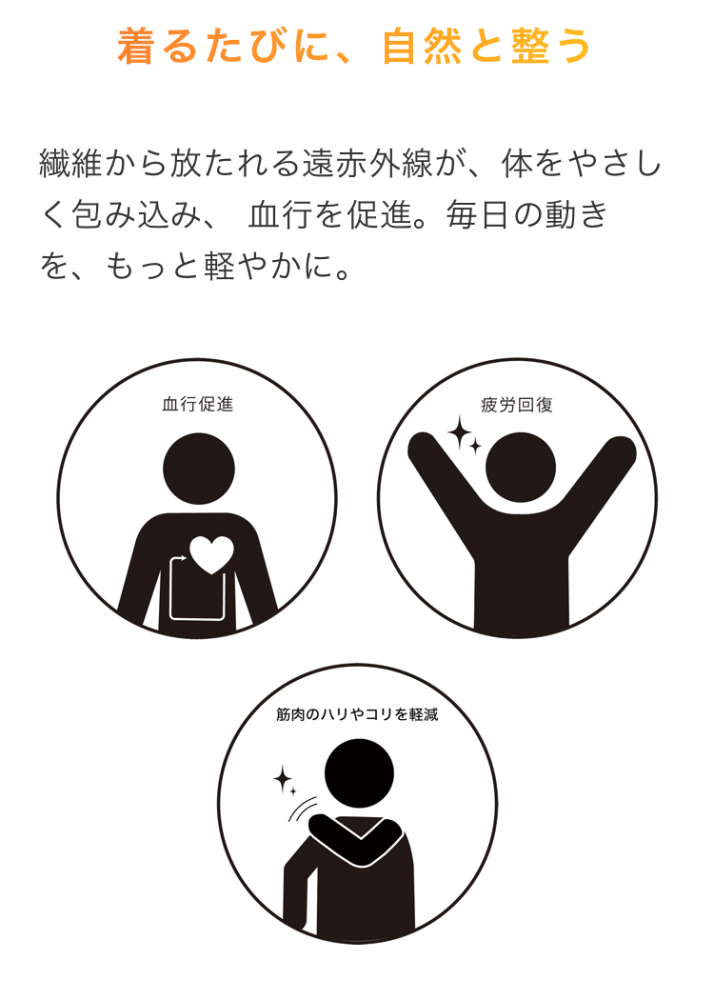 着るたびに、自然と整う

繊維から放たれる遠赤外線が、体をやさしく包み込み、 血行を促進。毎日の動きを、もっと軽やかに。

血行促進

疲労回復

筋肉のハリやコリを軽減