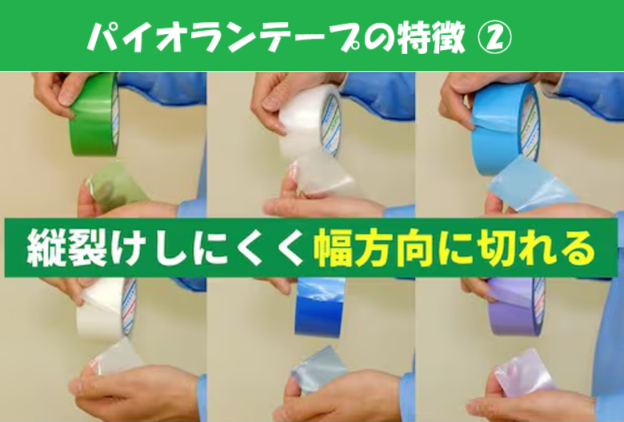 パイオランテープの特徴 ②

縦裂けしにくく幅方向に切れる