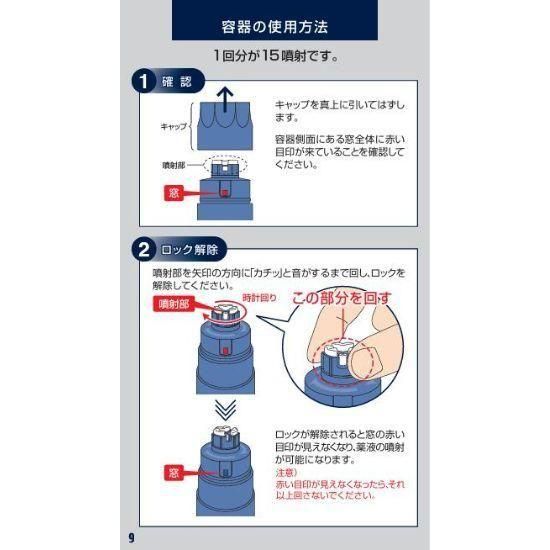 容器の使用方法

1回分が15噴射です。

1 確認

キャップ

噴射部

窓

キャップを真上に引いてはずします。

容器側面にある窓全体に赤い目印が来ていることを確認してください。

2 ロック解除

噴射部を矢印の方向に「カチッ」と音がするまで回し、ロックを解除してください。

噴射部

時計回り

この部分を回す

窓

ロックが解除されると窓の赤い目印が見えなくなり、薬液の噴射が可能になります。

注意)
赤い目印が見えなくなったら、それ以上回さないでください。

9