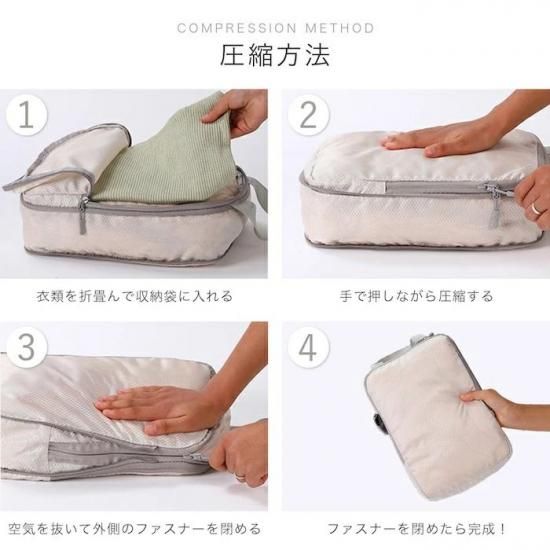 COMPRESSION METHOD
圧縮方法

1

衣類を折畳んで収納袋に入れる

2

手で押しながら圧縮する

3

空気を抜いて外側のファスナーを閉める

4

ファスナーを閉めたら完成！