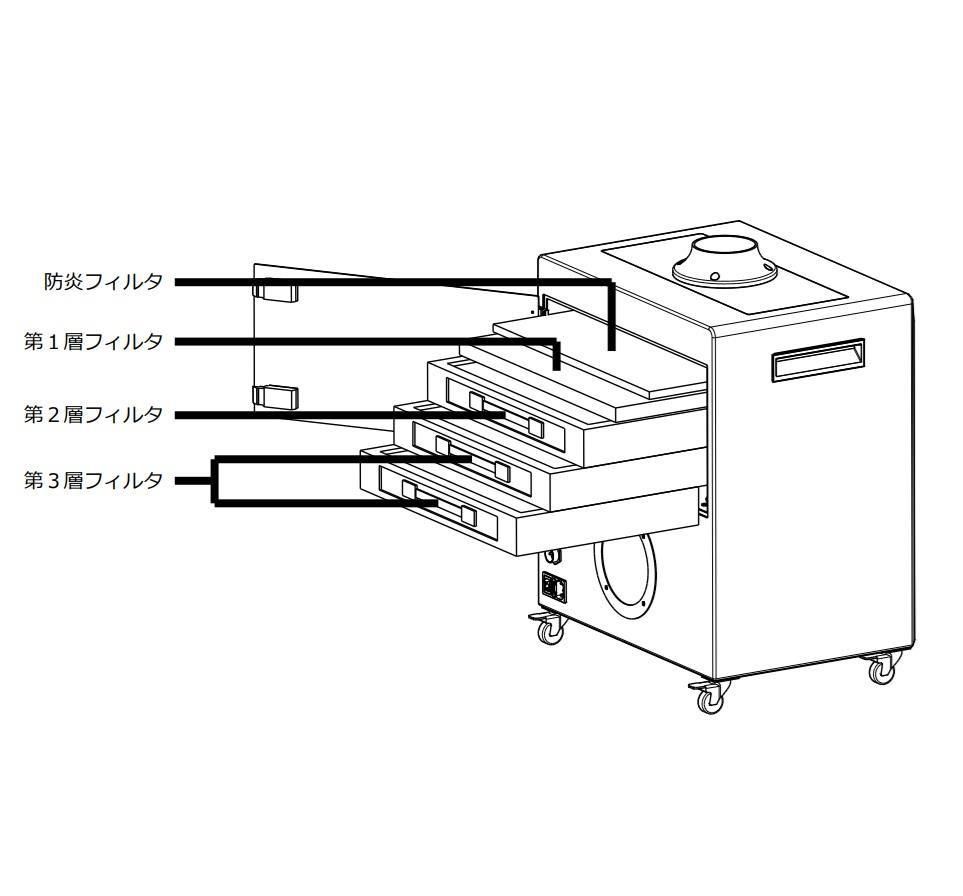 防炎フィルタ
第１層フィルタ
第２層フィルタ
第３層フィルタ