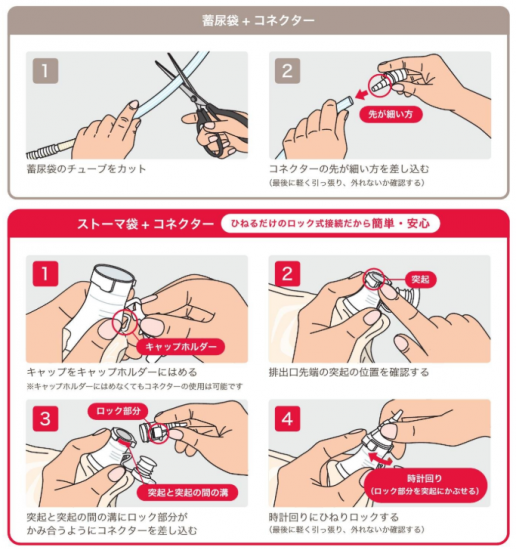 蓄尿袋 + コネクター

1

蓄尿袋のチューブをカット

2

先が細い方

コネクターの先が細い方を差し込む
（最後に軽く引っ張り、外れないか確認する）

ストーマ袋 + コネクター　ひねるだけのロック式接続だから簡単・安心

1

キャップホルダー

キャップをキャップホルダーにはめる
※キャップホルダーにはめなくてもコネクターの使用は可能です

2

突起

排出口先端の突起の位置を確認する

3

ロック部分

突起と突起の間の溝

突起と突起の間の溝にロック部分がかみ合うようにコネクターを差し込む

4

時計回り
（ロック部分を突起にかぶせる）

時計回りにひねりロックする
（最後に軽く引っ張り、外れないか確認する）