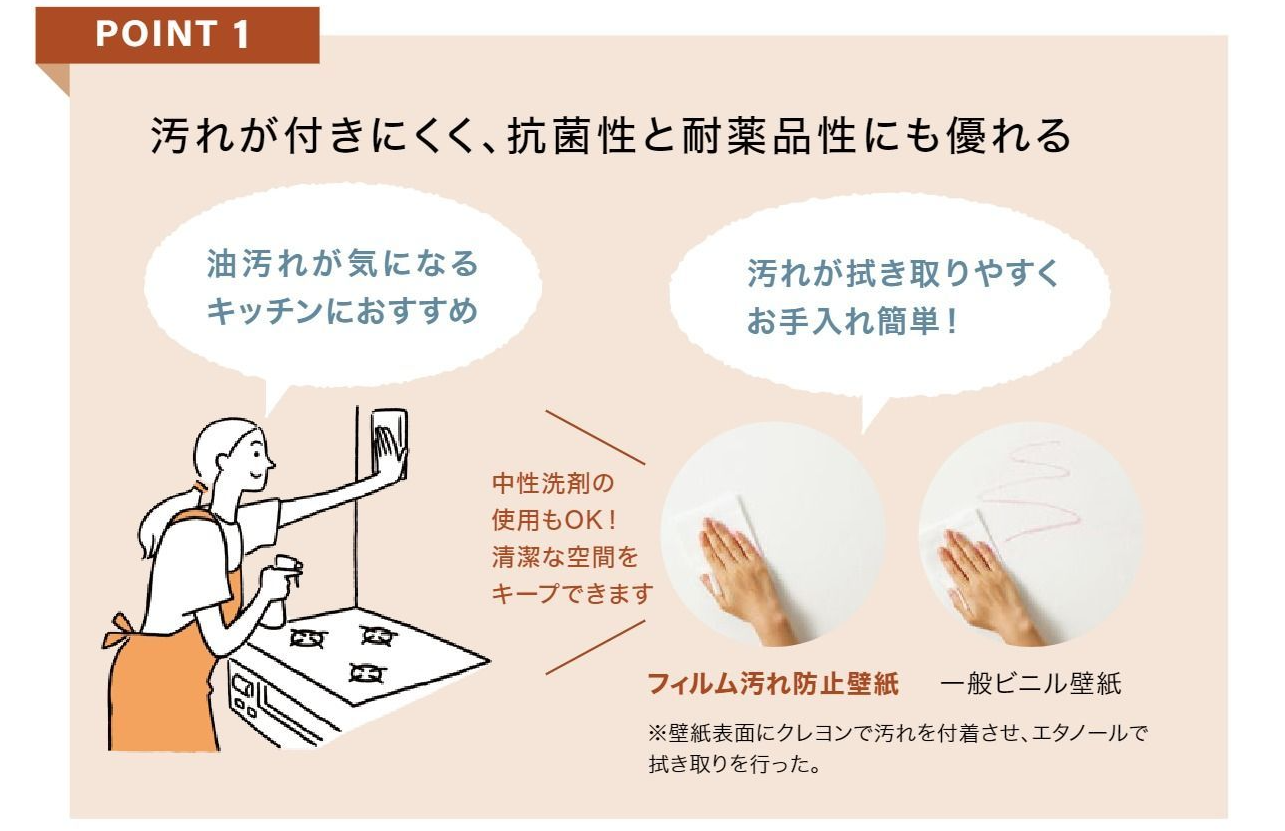 POINT 1

汚れが付きにくく、抗菌性と耐薬品性にも優れる

油汚れが気になる
キッチンにおすすめ

汚れが拭き取りやすく
お手入れ簡単！

中性洗剤の
使用もOK！
清潔な空間を
キープできます

フィルム汚れ防止壁紙　一般ビニル壁紙

※壁紙表面にクレヨンで汚れを付着させ、エタノールで拭き取りを行った。