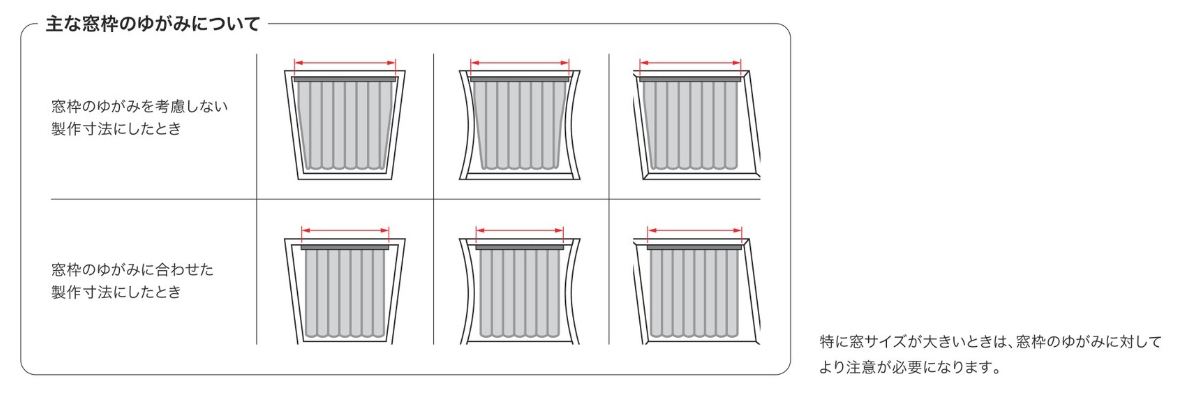 主な窓枠のゆがみについて

窓枠のゆがみを考慮しない製作寸法にしたとき

窓枠のゆがみに合わせた製作寸法にしたとき

特に窓サイズが大きいときは、窓枠のゆがみに対してより注意が必要になります。